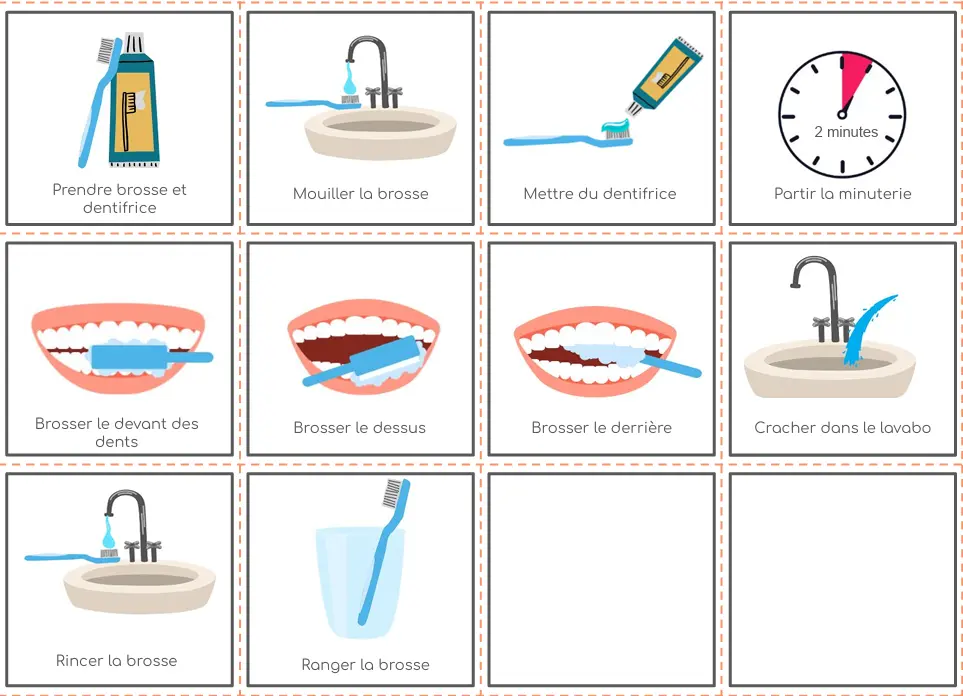 Prendre brosse et dentifrice

Mouiller la brosse

Mettre du dentifrice

2 minutes

Partir la minuterie

Brosser le devant des dents

Brosser le dessus

Brosser le derrière

Cracher dans le lavabo

Rincer la brosse

Ranger la brosse